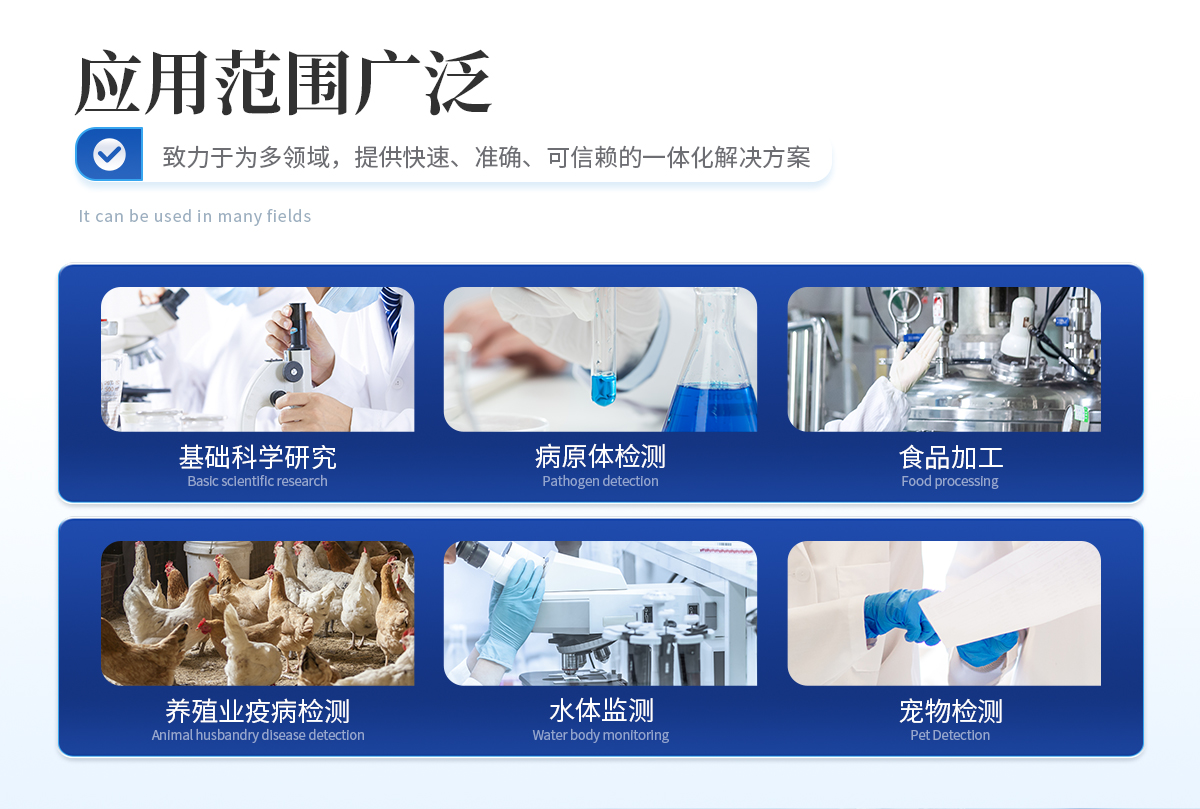 应用范围广泛

致力于为多领域，提供快速、准确、可信赖的一体化解决方案

It can be used in many fields

基础科学研究
Basic scientific research

病原体检测
Pathogen detection

食品加工
Food processing

养殖业疫病检测
Animal husbandry disease detection

水体监测
Water body monitoring

宠物检测
Pet Detection